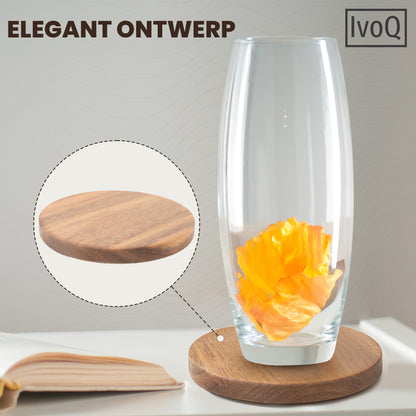 ELEGANT ONTWERP

IvoQ